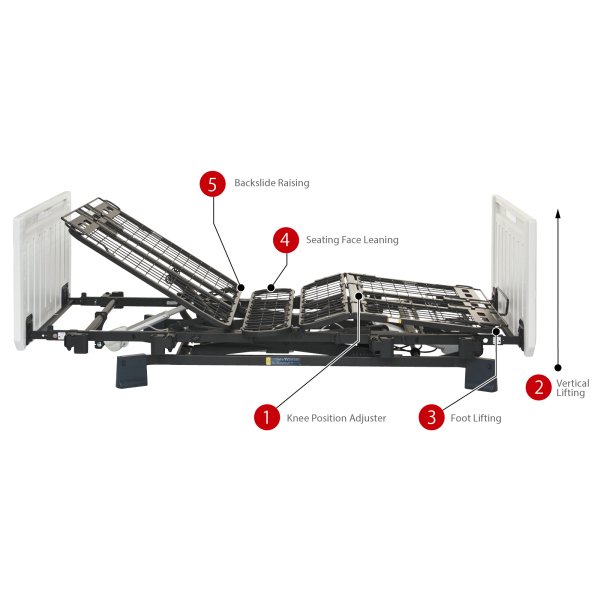 5 Backslide Raising

4 Seating Face Leaning

2 Vertical Lifting

1 Knee Position Adjuster

3 Foot Lifting